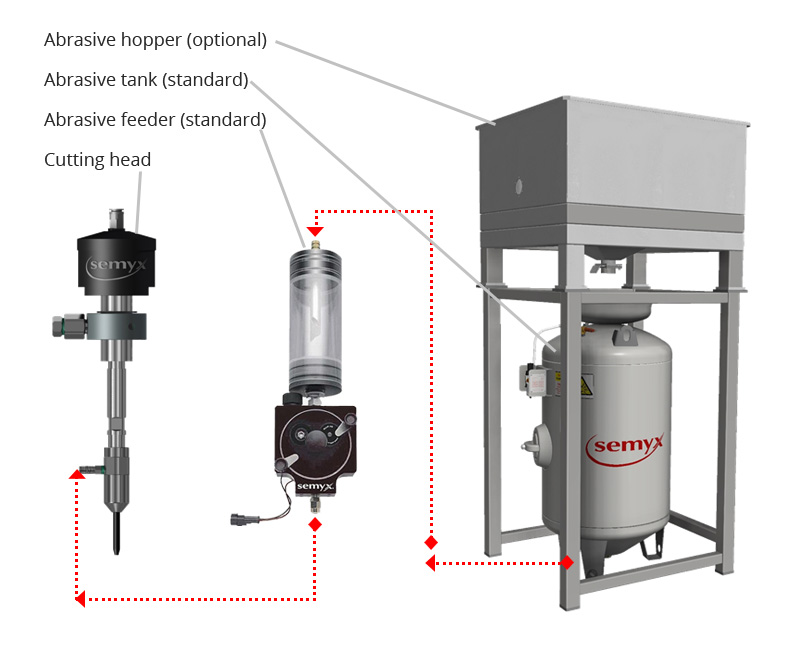 Abrasive hopper (optional)
Abrasive tank (standard)
Abrasive feeder (standard)
Cutting head

semyx
semyx
semyx